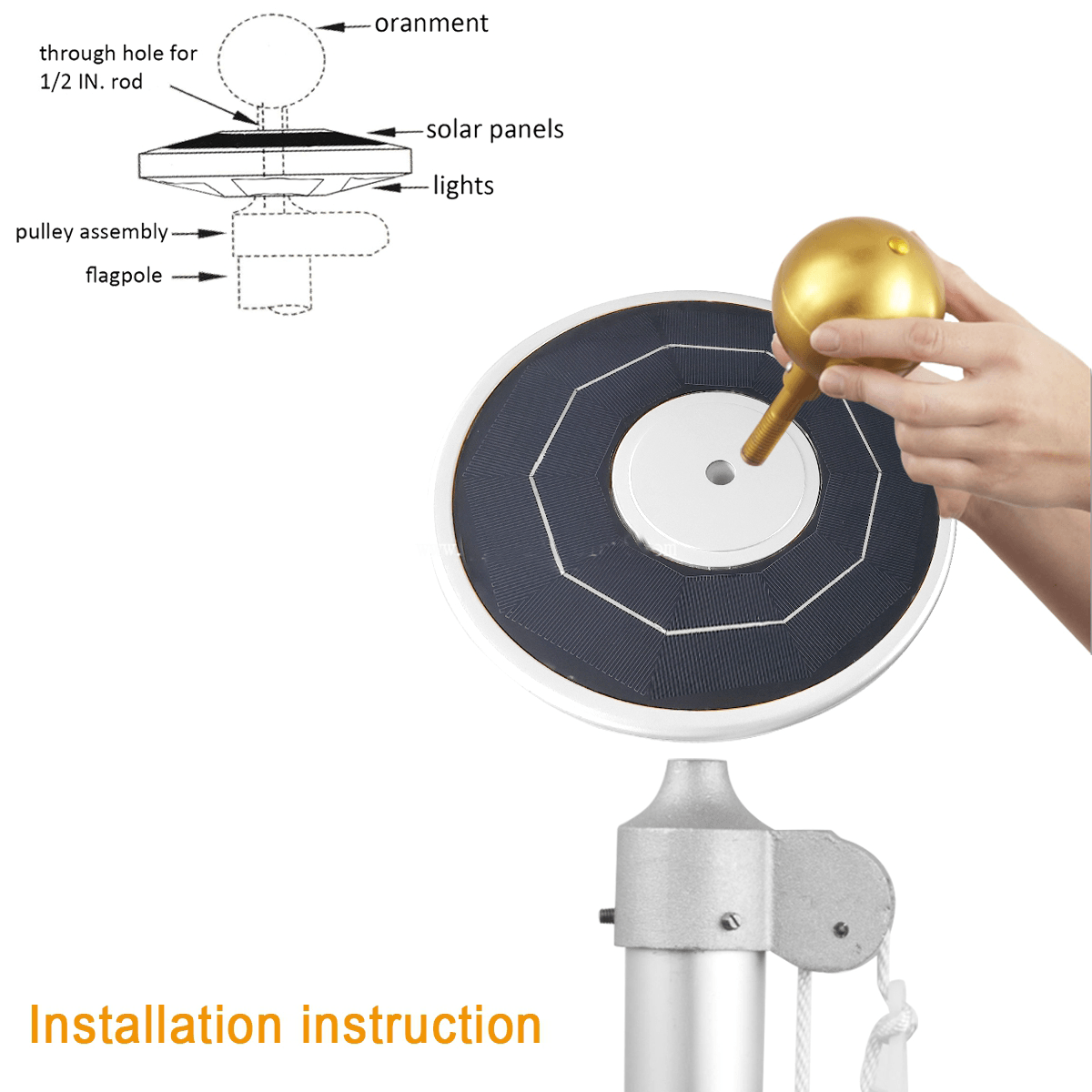 oranment

through hole for 1/2 IN. rod

solar panels

lights

pulley assembly

flagpole

Installation instruction