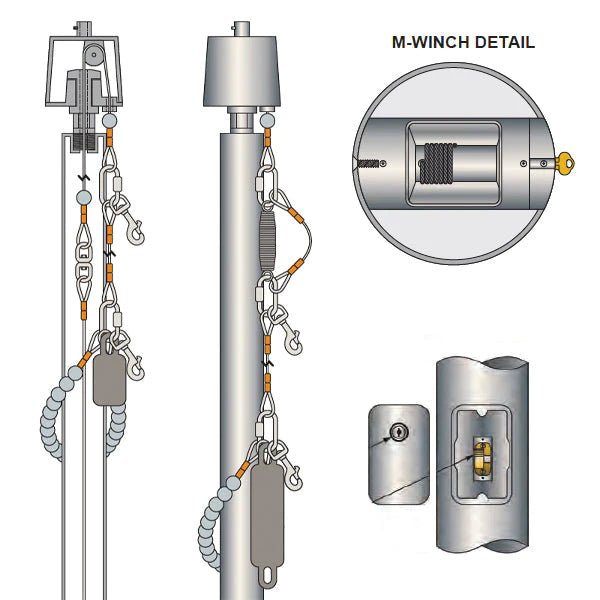 M-WINCH DETAIL